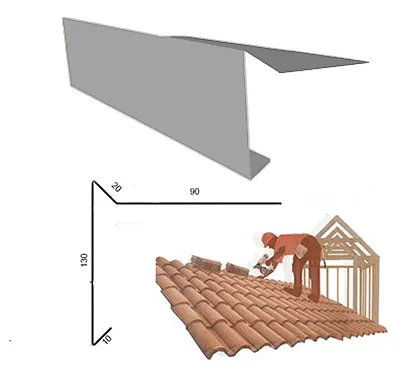 20
90
130
10