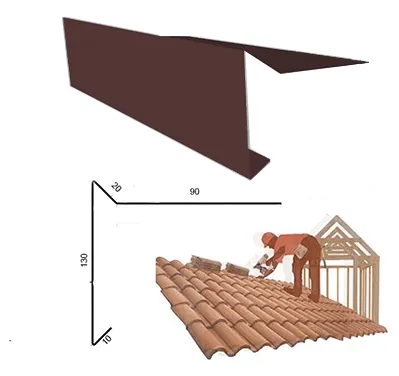 20
90
130
10